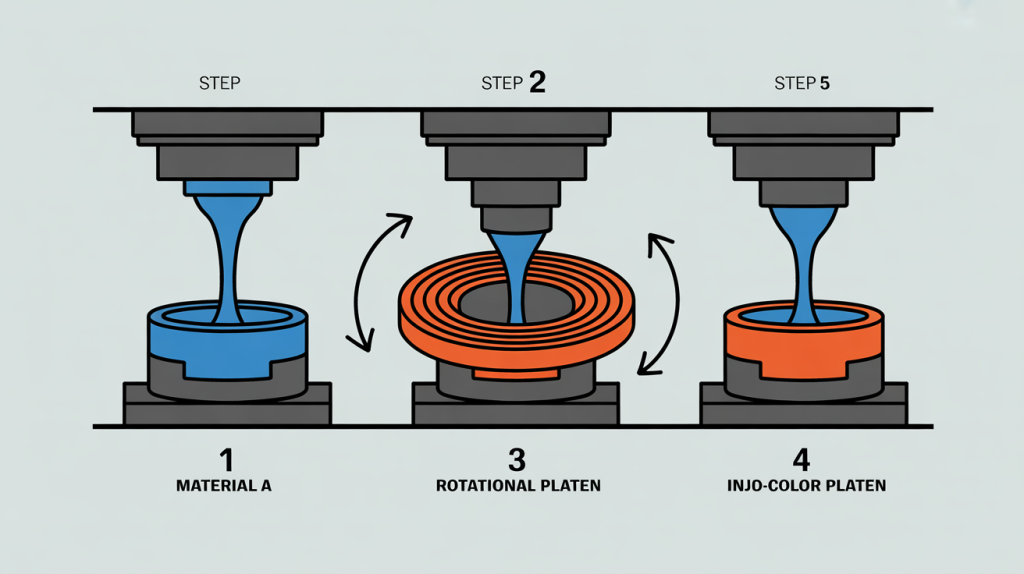 STEP

STEP 2

STEP 5

1
MATERIAL A

3
ROTATIONAL PLATEN

4
INJO-COLOR PLATEN