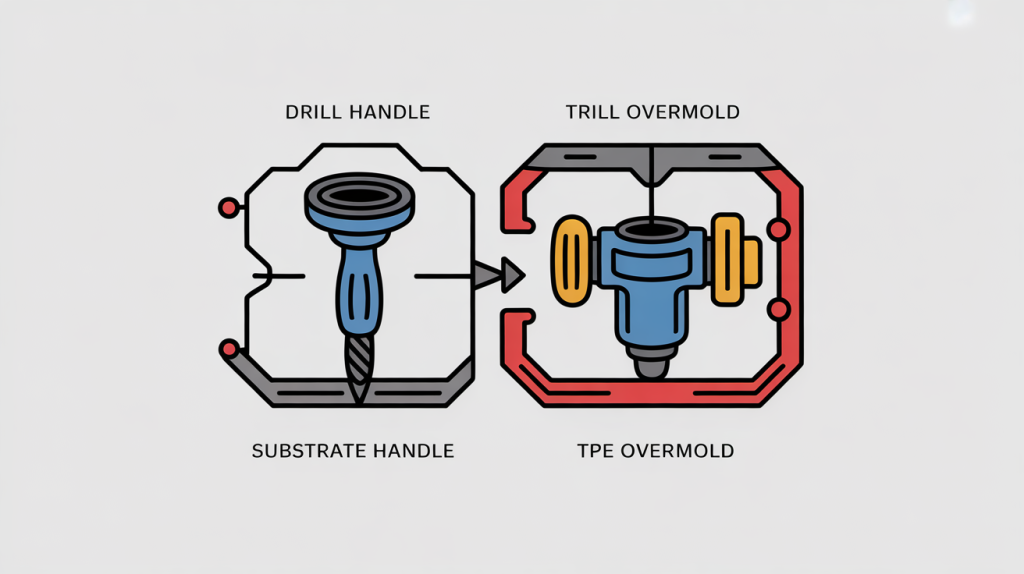 DRILL HANDLE

TRILL OVERMOLD

SUBSTRATE HANDLE

TPE OVERMOLD