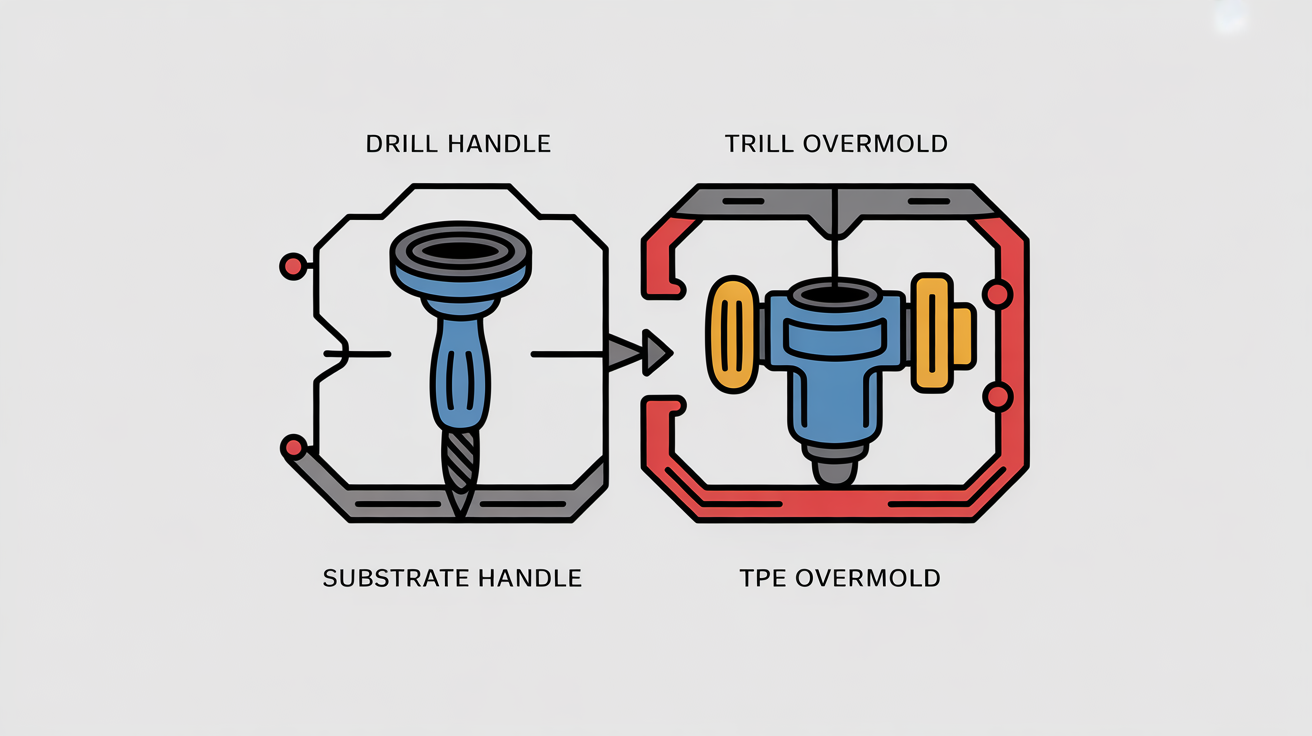 DRILL HANDLE

TRILL OVERMOLD

SUBSTRATE HANDLE

TPE OVERMOLD