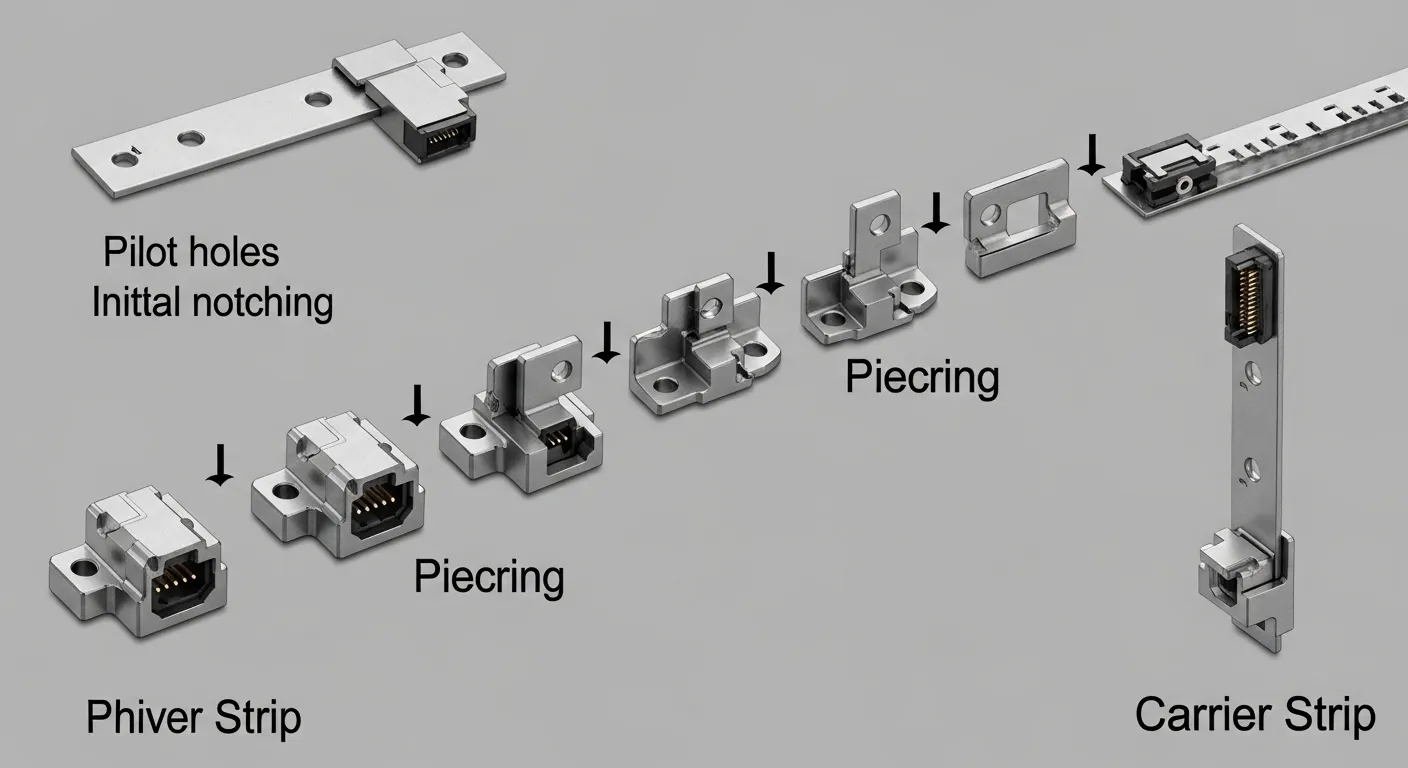 Pilot holes
Inittal notching

Piecring

Piecring

Phiver Strip

Carrier Strip