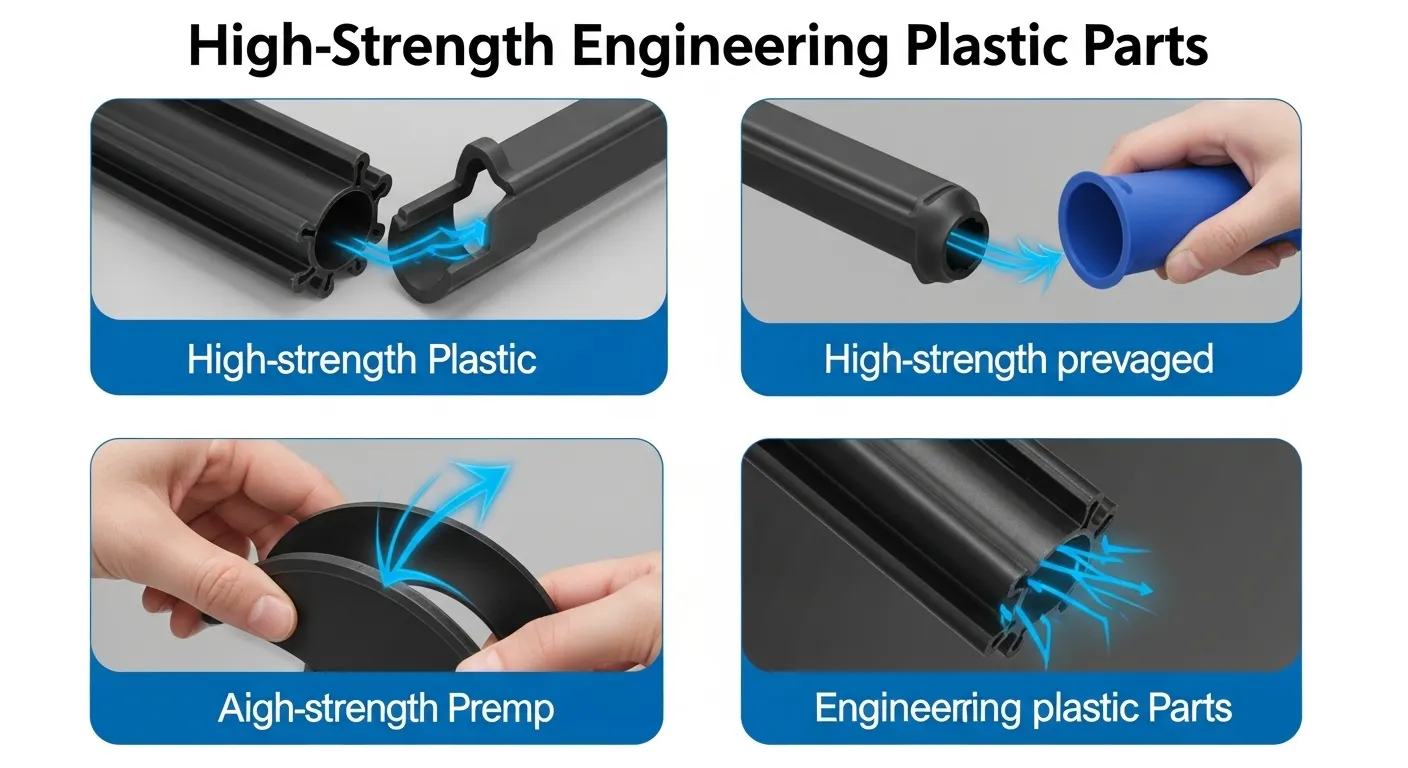 High-Strength Engineering Plastic Parts

High-strength Plastic

High-strength prevaged

Aigh-strength Premp

Engineerring plastic Parts