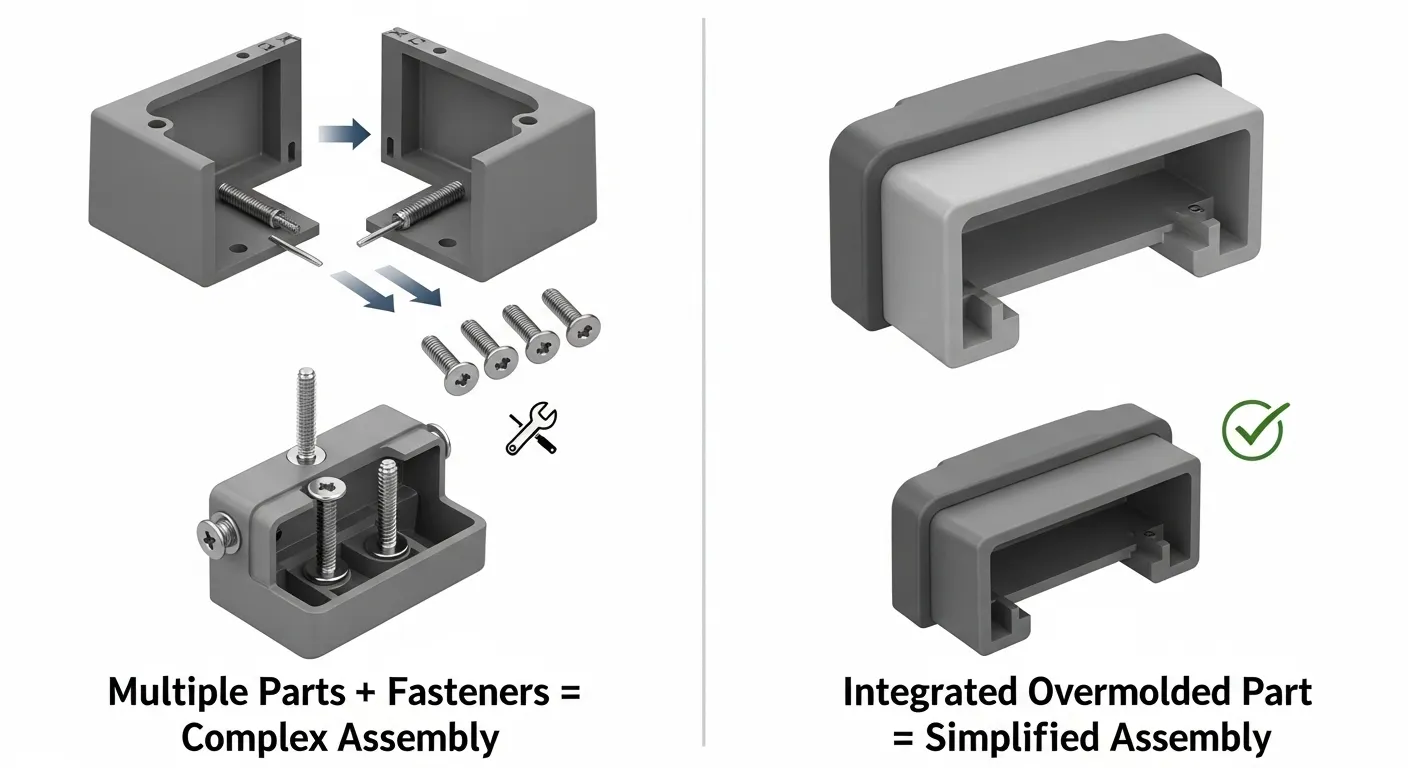 Multiple Parts + Fasteners = Complex Assembly

Integrated Overmolded Part = Simplified Assembly