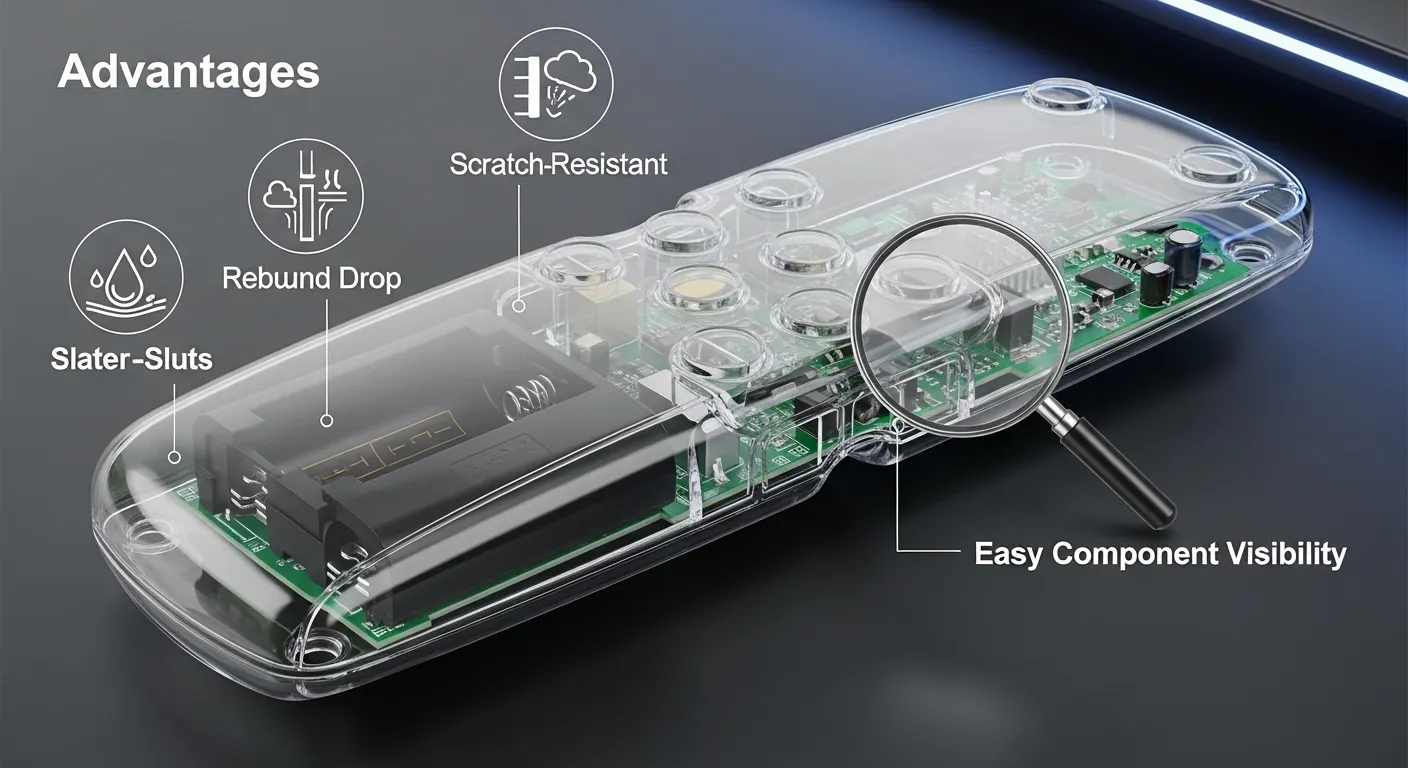 Advantages

Scratch-Resistant

Rebund Drop

Slater-Sluts

Easy Component Visibility