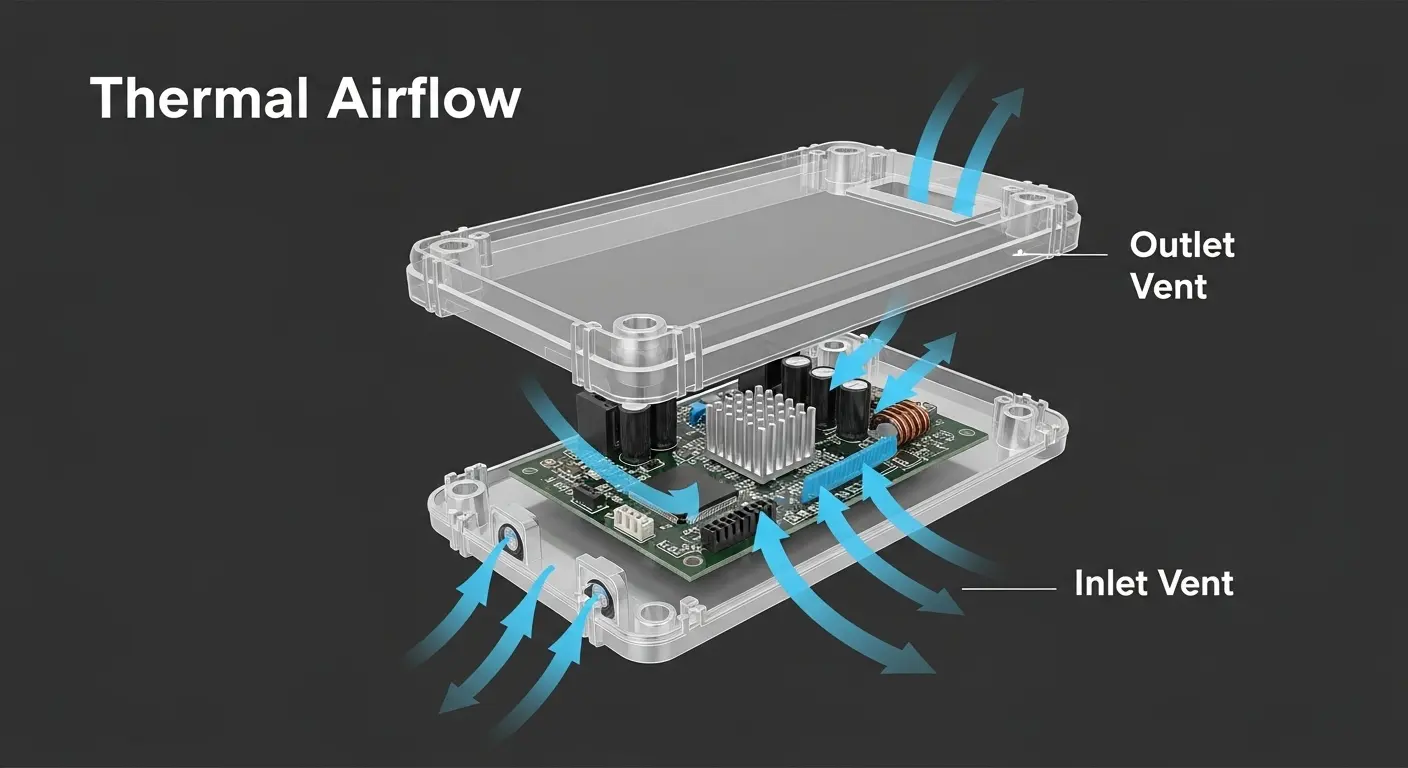 Thermal Airflow

Outlet Vent

Inlet Vent