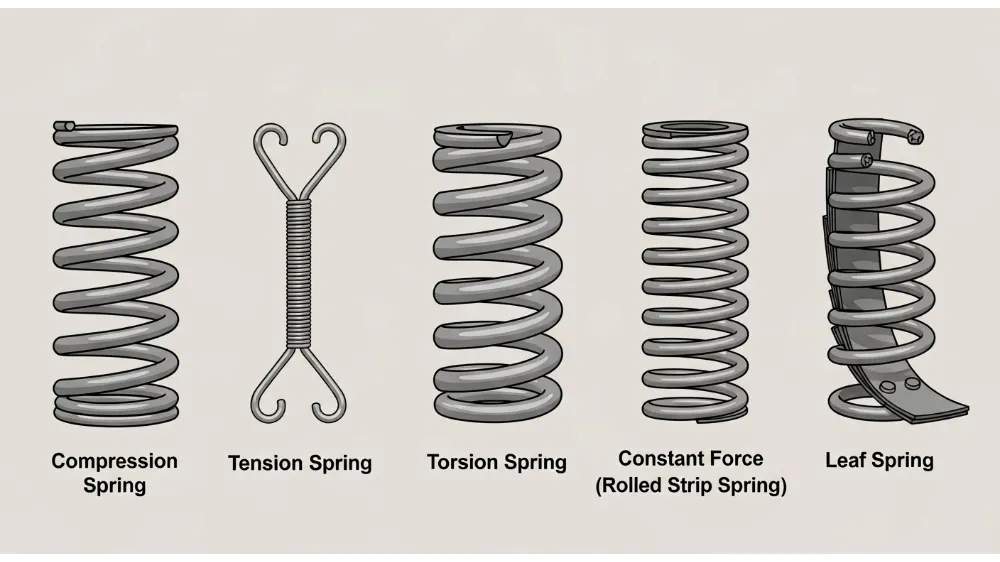 Compression Spring

Tension Spring

Torsion Spring

Constant Force (Rolled Strip Spring)

Leaf Spring