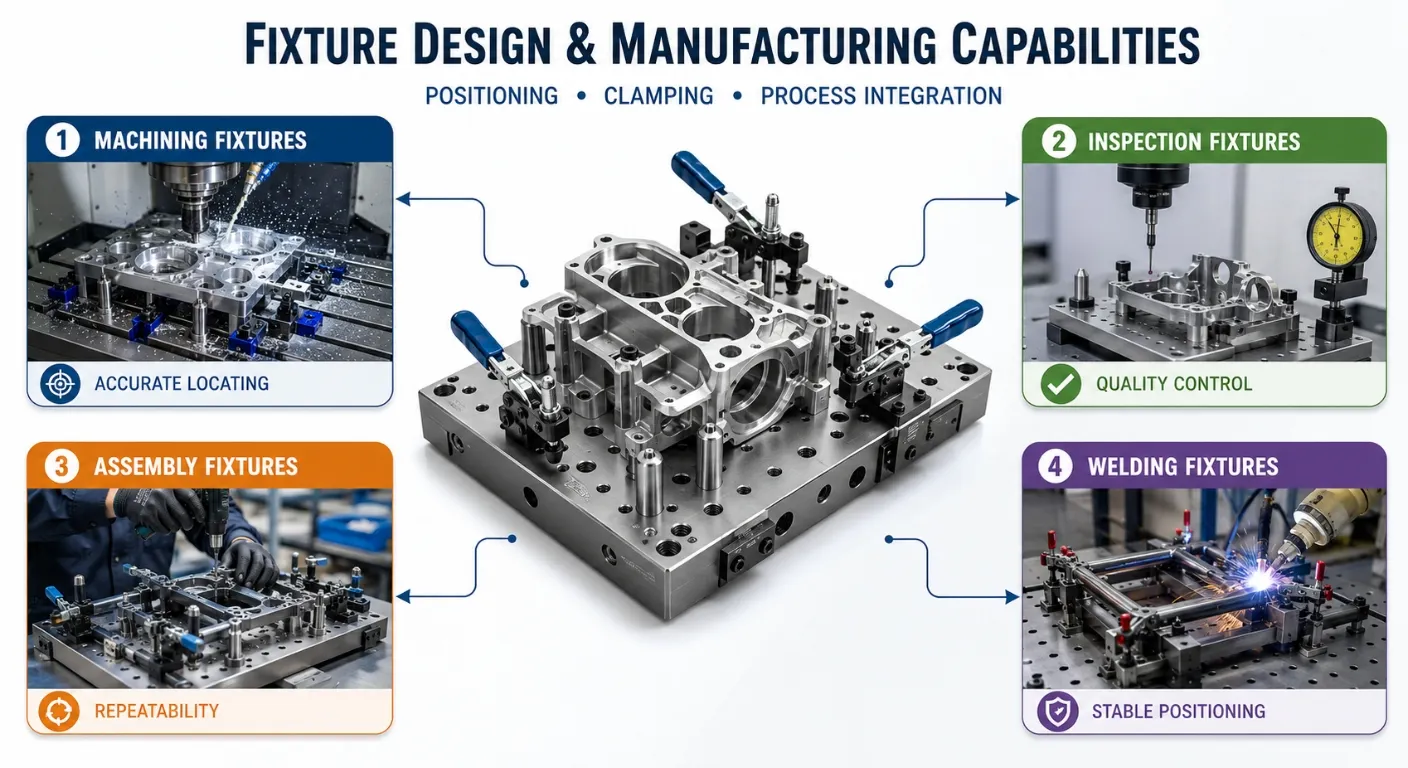 FIXTURE DESIGN & MANUFACTURING CAPABILITIES

POSITIONING • CLAMPING • PROCESS INTEGRATION

1 MACHINING FIXTURES

ACCURATE LOCATING

2 INSPECTION FIXTURES

QUALITY CONTROL

3 ASSEMBLY FIXTURES

REPEATABILITY

4 WELDING FIXTURES

STABLE POSITIONING